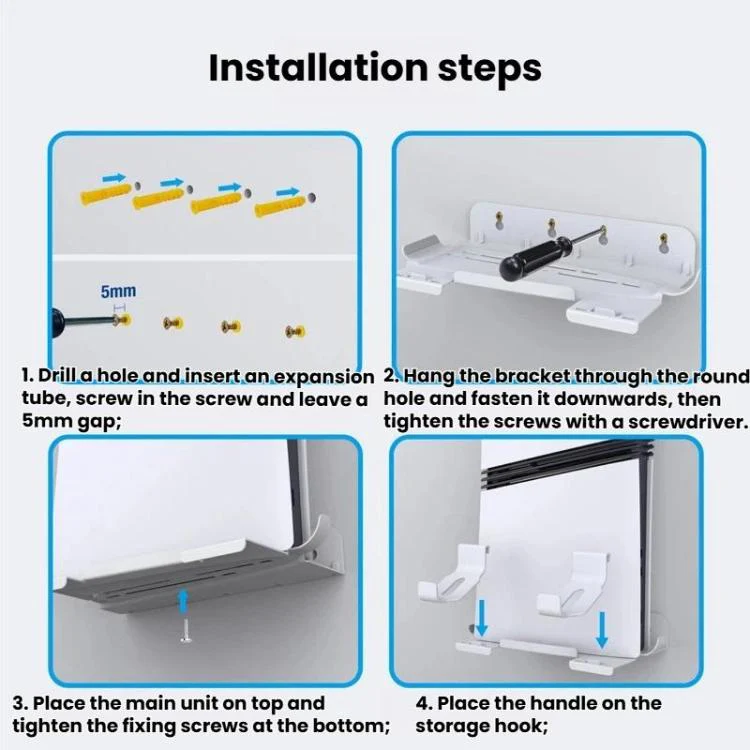 Installation steps

5mm

1. Drill a hole and insert an expansion tube, screw in the screw and leave a 5mm gap;

2. Hang the bracket through the round hole and fasten it downwards, then tighten the screws with a screwdriver.

3. Place the main unit on top and tighten the fixing screws at the bottom;

4. Place the handle on the storage hook;